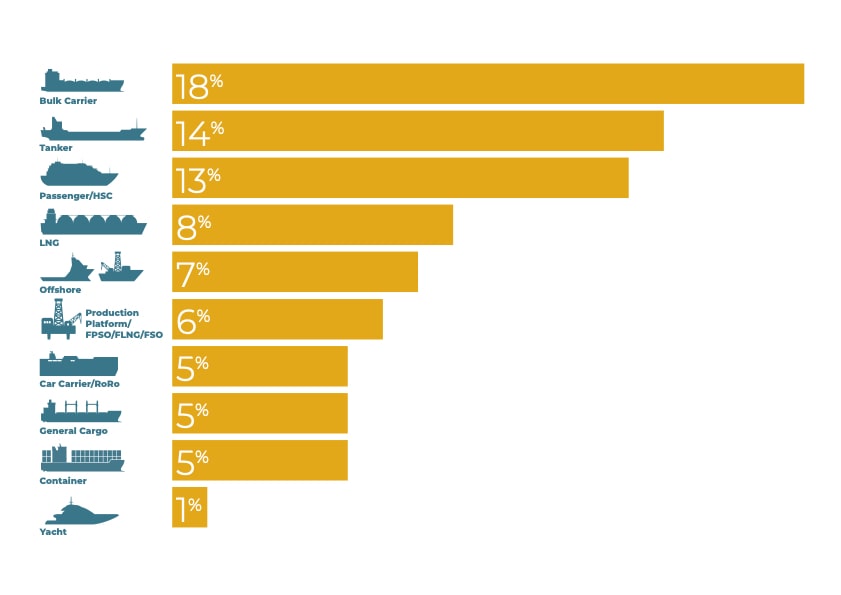 Bulk Carrier 18%
Tanker 14%
Passenger/HSC 13%
LNG 8%
Offshore 7%
Production Platform/ FPSO/FLNG/FSO 6%
Car Carrier/RoRo 5%
General Cargo 5%
Container 5%
Yacht 1%